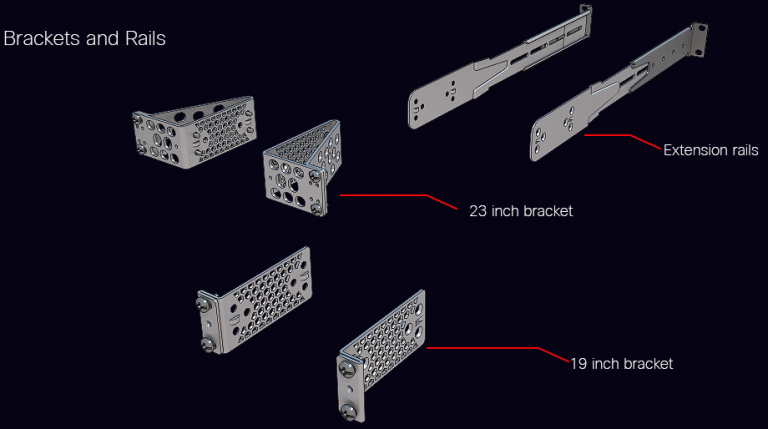 Brackets and Rails

Extension rails

23 inch bracket

19 inch bracket